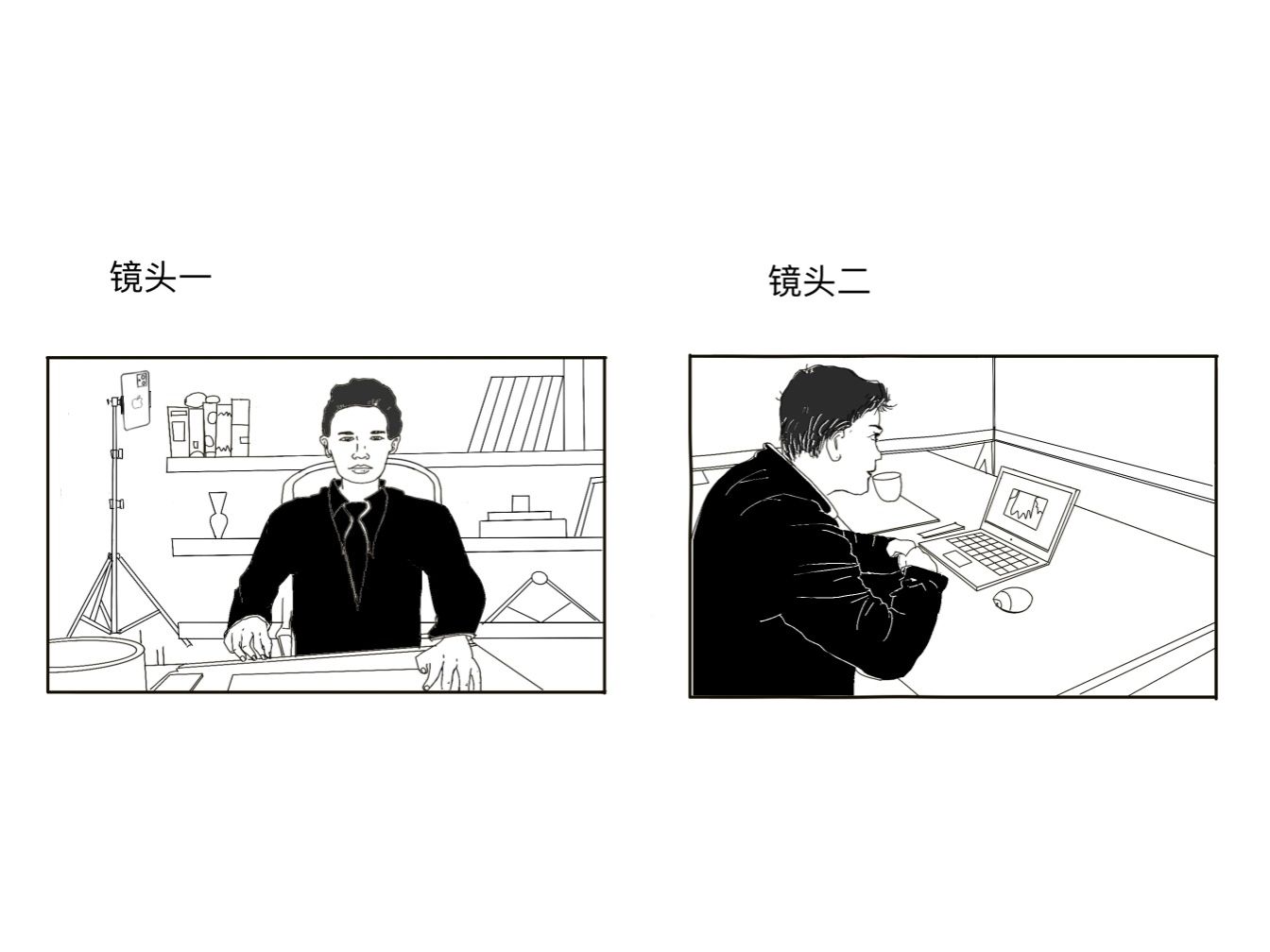 镜头一

镜头二